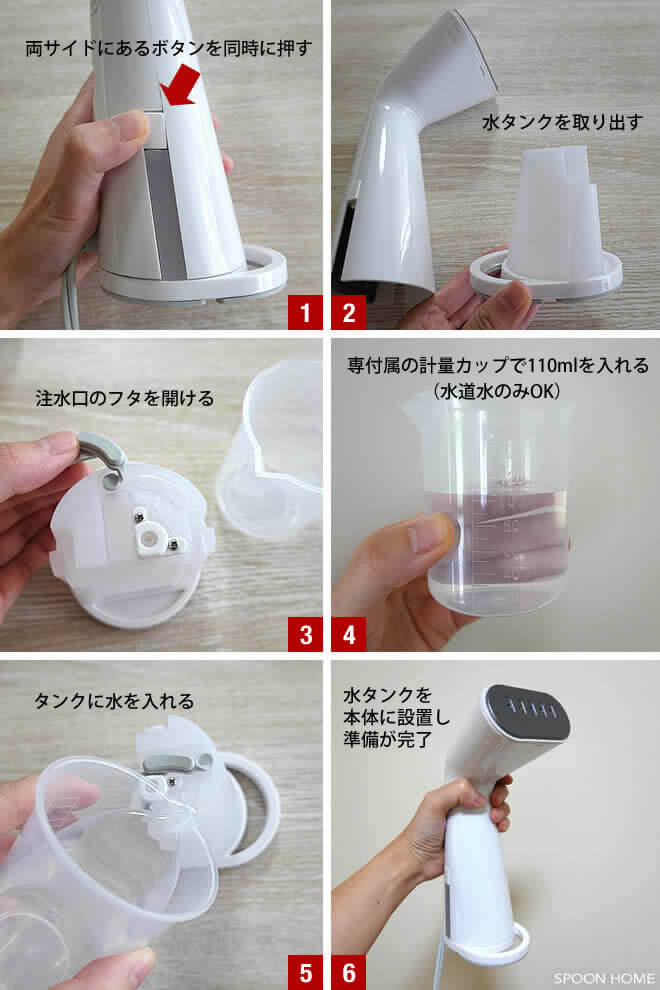 両サイドにあるボタンを同時に押す

1

水タンクを取り出す

2

注水口のフタを開ける

3

専付属の計量カップで110mlを入れる
（水道水のみOK）

4

タンクに水を入れる

5

水タンクを
本体に設置し
準備が完了

6

SPOON HOME